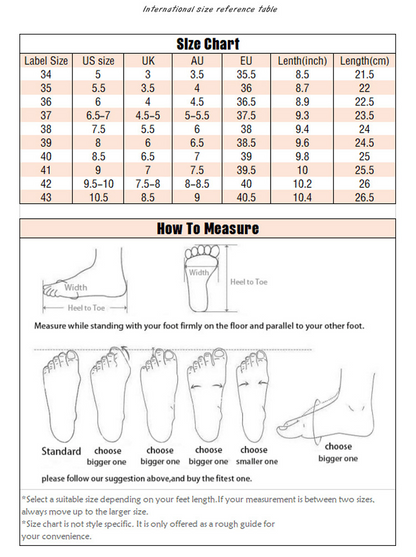 International size reference table

Size Chart

| Label Size | US size | UK | AU | EU | Lenth(inch) | Length(cm) |
|---|---|---|---|---|---|---|
| 34 | 5 | 3 | 3.5 | 35.5 | 8.5 | 21.5 |
| 35 | 5.5 | 3.5 | 4 | 36 | 8.7 | 22 |
| 36 | 6 | 4 | 4.5 | 36.5 | 8.9 | 22.5 |
| 37 | 6.5-7 | 4.5-5 | 5-5.5 | 37.5 | 9.3 | 23.5 |
| 38 | 7.5 | 5.5 | 6 | 38 | 9.4 | 24 |
| 39 | 8 | 6 | 6.5 | 38.5 | 9.6 | 24.5 |
| 40 | 8.5 | 6.5 | 7 | 39 | 9.8 | 25 |
| 41 | 9 | 7 | 7.5 | 39.5 | 10 | 25.5 |
| 42 | 9.5-10 | 7.5-8 | 8-8.5 | 40 | 10.2 | 26 |
| 43 | 10.5 | 8.5 | 9 | 40.5 | 10.4 | 26.5 |

How To Measure

Width
Heel to Toe
Width
Heel to Toe

Measure while standing with your foot firmly on the floor and parallel to your other foot.

Standard
choose bigger one
choose bigger one
choose bigger one
choose smaller one
choose bigger one

please follow our suggestion above,and buy the fitest one.

*Select a suitable size depending on your feet length.If your measurement is between two sizes, always move up to the larger size.
*Size chart is not style specific. It is only offered as a rough guide for your convenience.